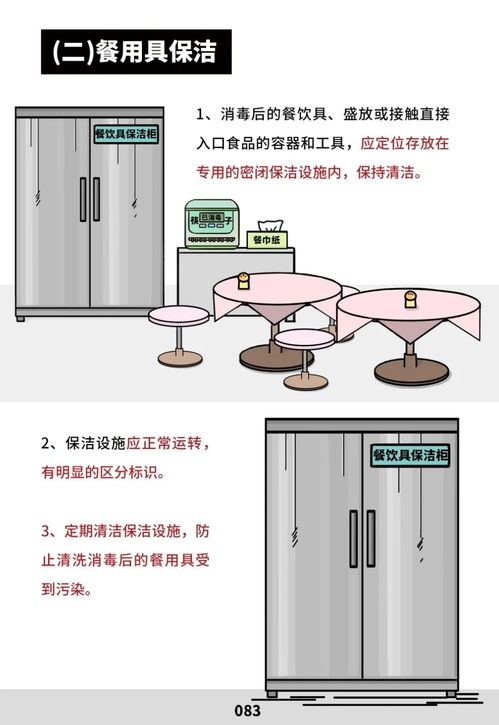 (二)餐用具保洁

1、消毒后的餐饮具、盛放或接触直接入口食品的容器和工具，应定位存放在专用的密闭保洁设施内，保持清洁。

餐饮具保洁柜

筷 已消毒 子

餐巾纸

2、保洁设施应正常运转，有明显的区分标识。

3、定期清洁保洁设施，防止清洗消毒后的餐用具受到污染。

餐饮具保洁柜

083